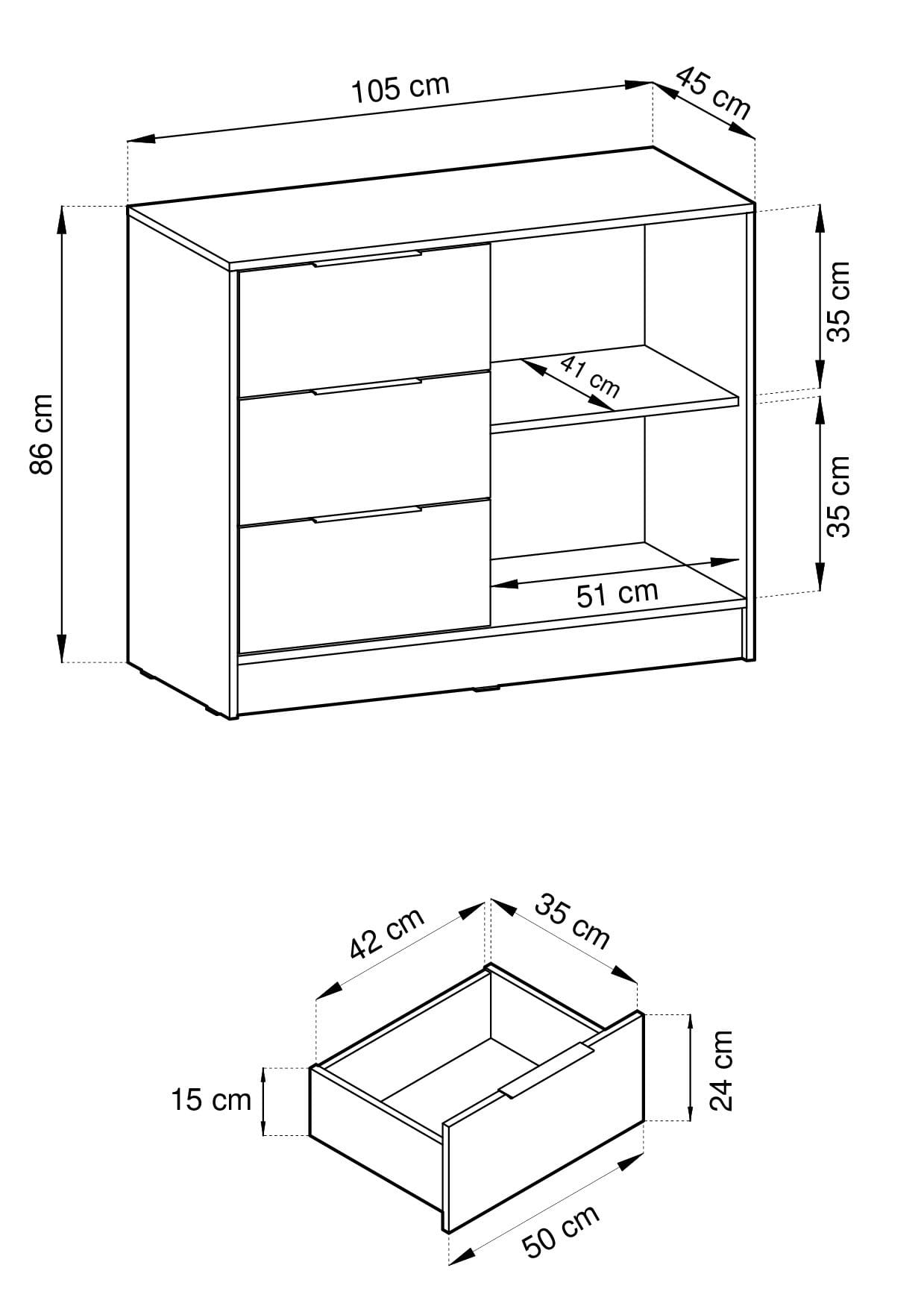 105 cm
45 cm
86 cm
35 cm
41 cm
35 cm
51 cm

42 cm
35 cm
15 cm
24 cm
50 cm